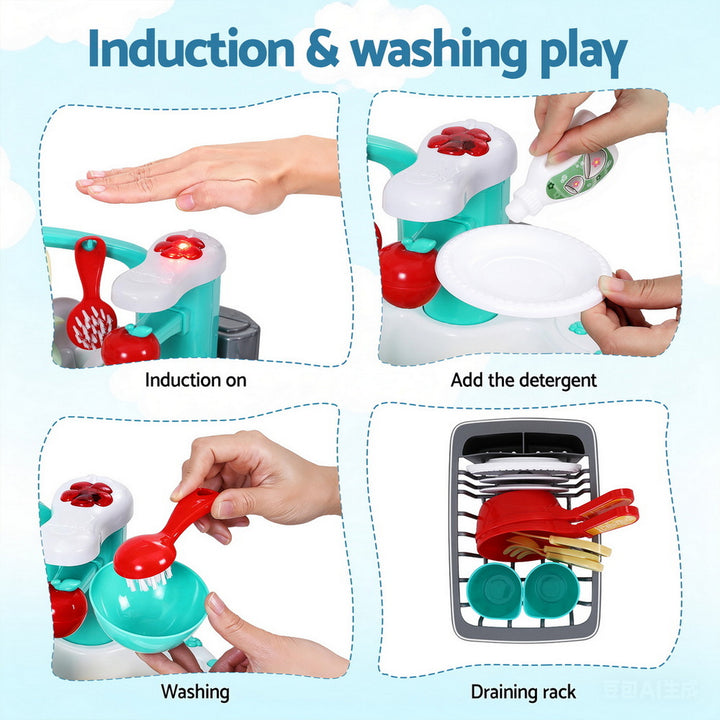 Induction & washing play

Induction on

Add the detergent

Washing

Draining rack

豆包AI生成